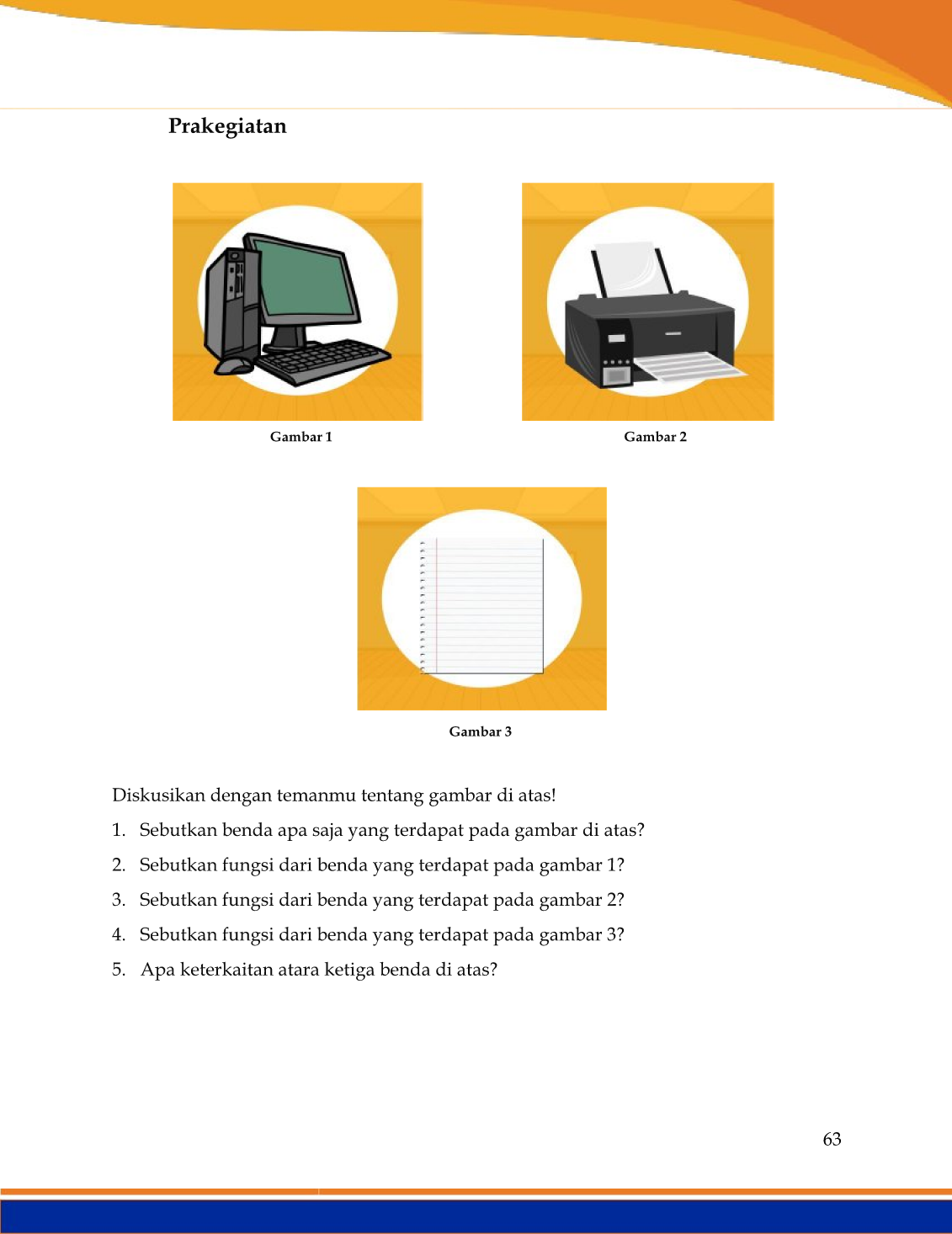 Prakegiatan

Gambar 1

Gambar 2

Gambar 3

Diskusikan dengan temanmu tentang gambar di atas!

1. Sebutkan benda apa saja yang terdapat pada gambar di atas?
2. Sebutkan fungsi dari benda yang terdapat pada gambar 1?
3. Sebutkan fungsi dari benda yang terdapat pada gambar 2?
4. Sebutkan fungsi dari benda yang terdapat pada gambar 3?
5. Apa keterkaitan atara ketiga benda di atas?

63